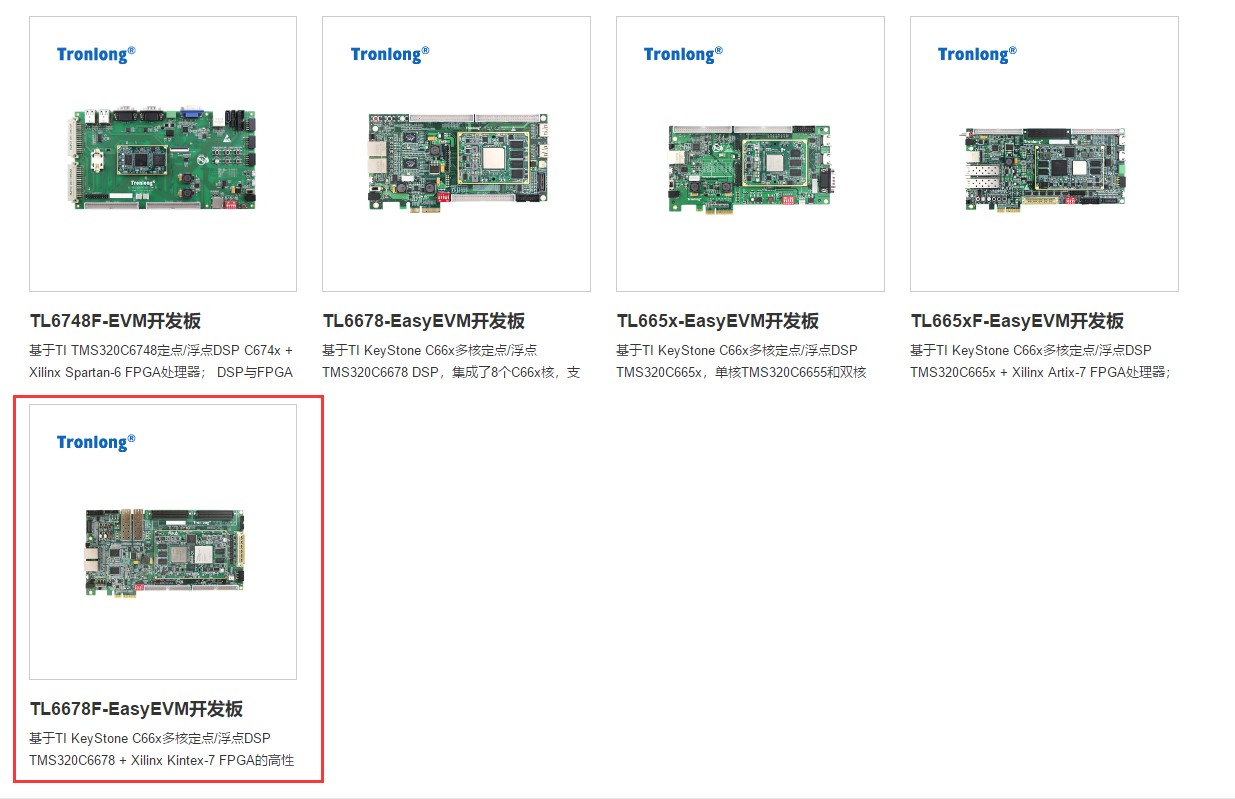 Tronlong®

TL6748F-EVM开发板

基于TI TMS320C6748定点/浮点DSP C674x + Xilinx Spartan-6 FPGA处理器； DSP与FPGA

Tronlong®

TL6678-EasyEVM开发板

基于TI KeyStone C66x多核定点/浮点 TMS320C6678 DSP，集成了8个C66x核，支

Tronlong®

TL665x-EasyEVM开发板

基于TI KeyStone C66x多核定点/浮点DSP TMS320C665x，单核TMS320C6655和双核

Tronlong®

TL665xF-EasyEVM开发板

基于TI KeyStone C66x多核定点/浮点DSP TMS320C665x + Xilinx Artix-7 FPGA处理器；

Tronlong®

TL6678F-EasyEVM开发板

基于TI KeyStone C66x多核定点/浮点DSP TMS320C6678 + Xilinx Kintex-7 FPGA的高性